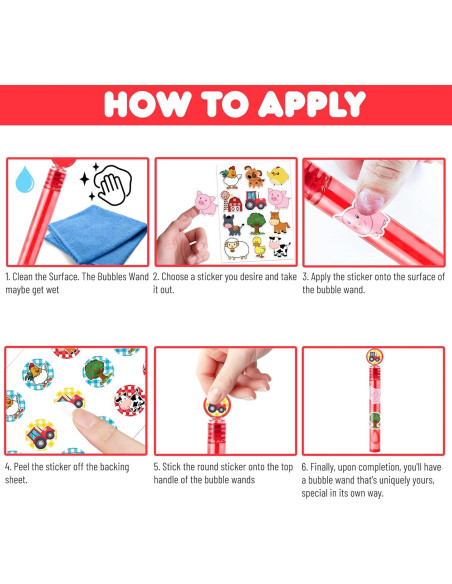 HOW TO APPLY

1. Clean the Surface. The Bubbles Wand maybe get wet

2. Choose a sticker you desire and take it out.

3. Apply the sticker onto the surface of the bubble wand.

4. Peel the sticker off the backing sheet.

5. Stick the round sticker onto the top handle of the bubble wands

6. Finally, upon completion, you'll have a bubble wand that's uniquely yours, special in its own way.