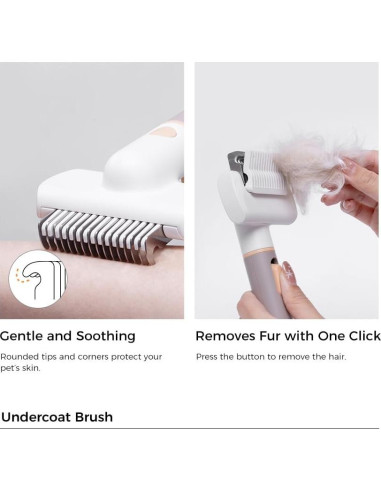 Gentle and Soothing

Rounded tips and corners protect your pet's skin.

Removes Fur with One Click

Press the button to remove the hair.

Undercoat Brush