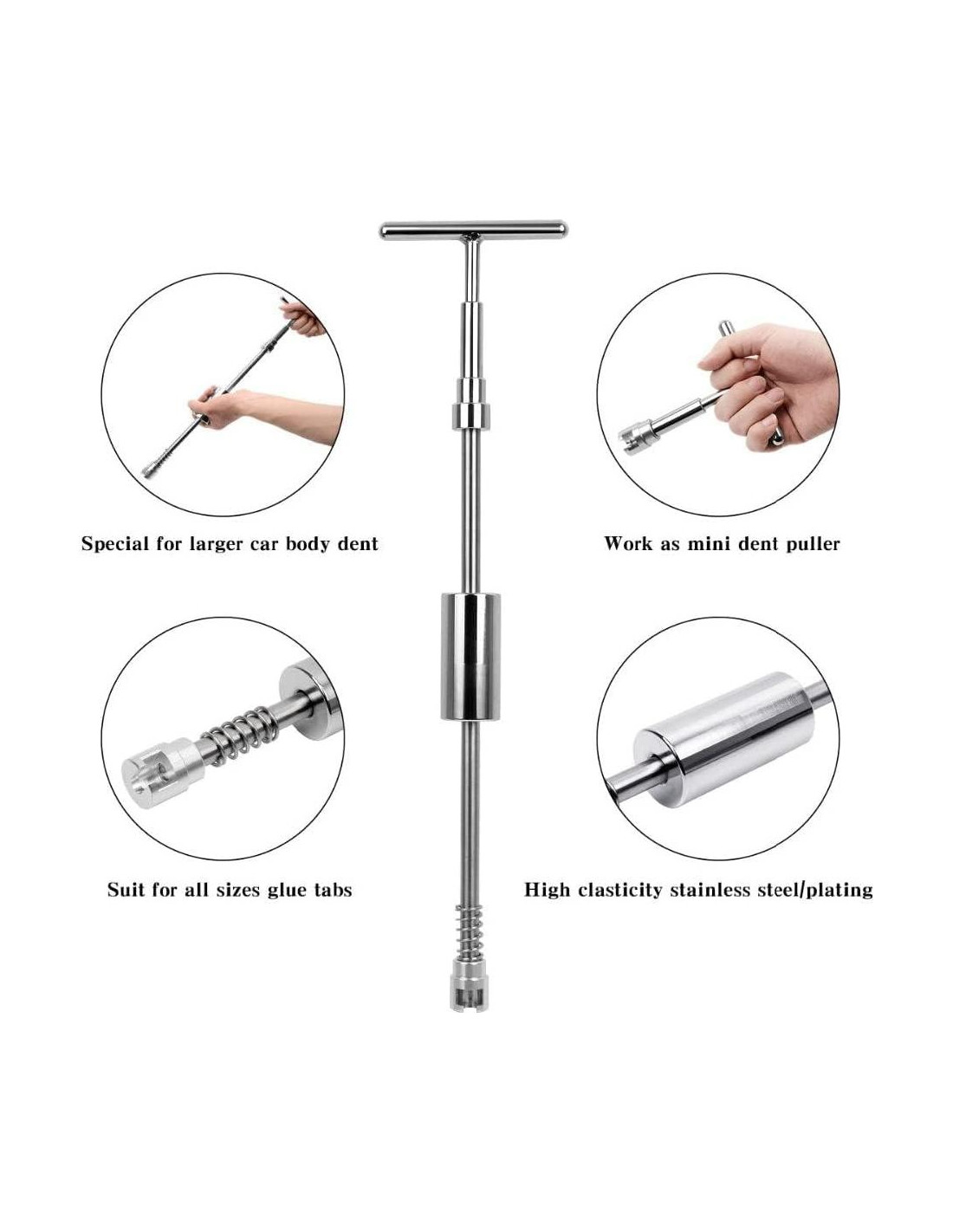 Special for larger car body dent

Work as mini dent puller

Suit for all sizes glue tabs

High clasticity stainless steel/plating