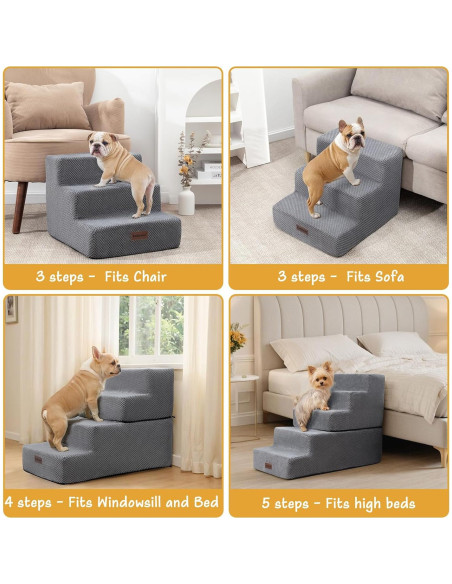 3 steps - Fits Chair

3 steps - Fits Sofa

4 steps - Fits Windowsill and Bed

5 steps - Fits high beds