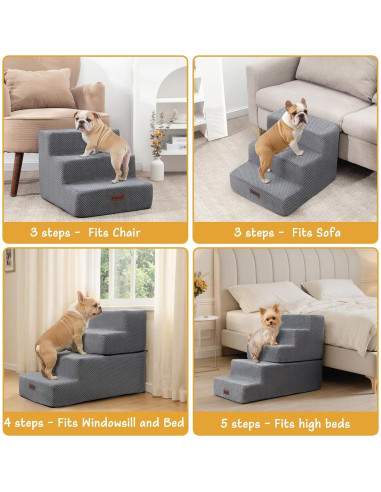 3 steps - Fits Chair

3 steps - Fits Sofa

4 steps - Fits Windowsill and Bed

5 steps - Fits high beds