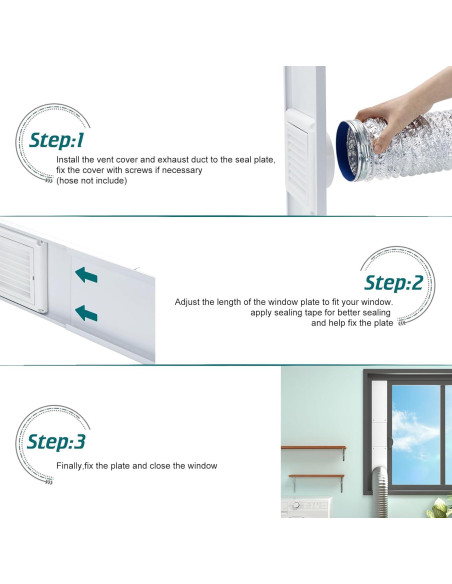 Step:1

Install the vent cover and exhaust duct to the seal plate, fix the cover with screws if necessary (hose not include)

Step:2

Adjust the length of the window plate to fit your window. apply sealing tape for better sealing and help fix the plate

Step:3

Finally,fix the plate and close the window