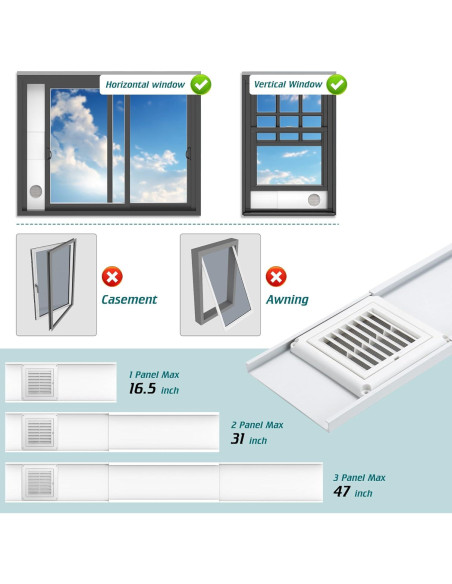 Horizontal window

Vertical Window

Casement

Awning

1 Panel Max
16.5 inch

2 Panel Max
31 inch

3 Panel Max
47 inch