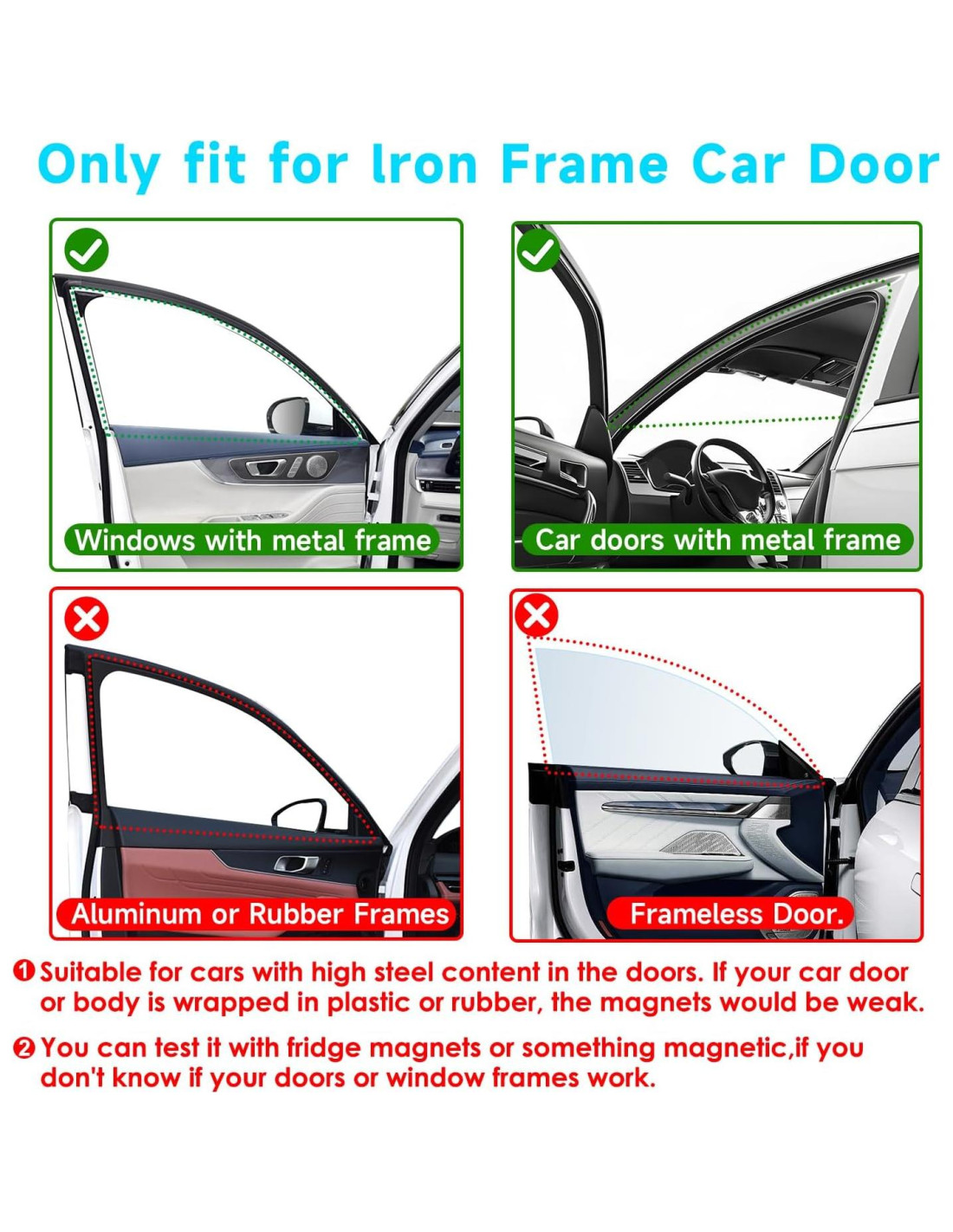 Only fit for Iron Frame Car Door

Windows with metal frame

Car doors with metal frame

Aluminum or Rubber Frames

Frameless Door.

❶ Suitable for cars with high steel content in the doors. If your car door or body is wrapped in plastic or rubber, the magnets would be weak.

❷ You can test it with fridge magnets or something magnetic,if you don't know if your doors or window frames work.