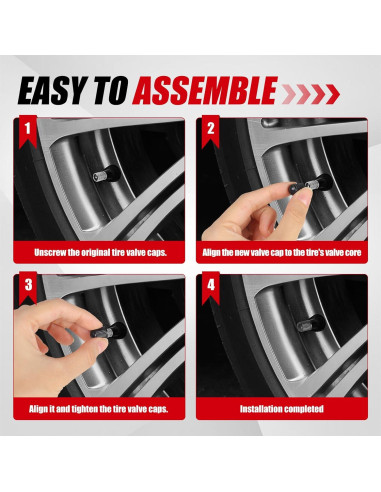 EASY TO ASSEMBLE

1

Unscrew the original tire valve caps.

2

Align the new valve cap to the tire's valve core

3

Align it and tighten the tire valve caps.

4

Installation completed