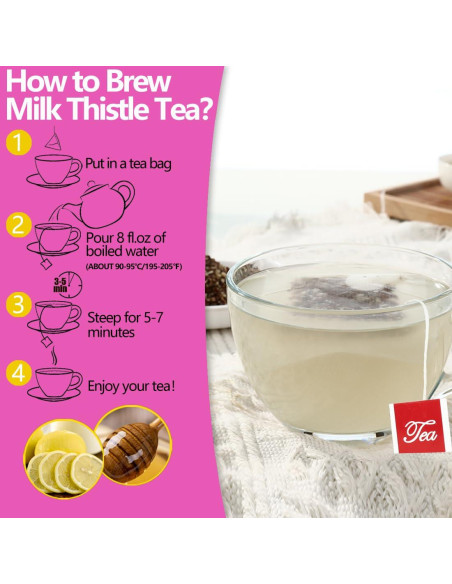 How to Brew Milk Thistle Tea?

1

Put in a tea bag

2

Pour 8 fl.oz of boiled water

(ABOUT 90-95°C/195-205°F)

3-5 min

3

Steep for 5-7 minutes

4

Enjoy your tea!

Tea