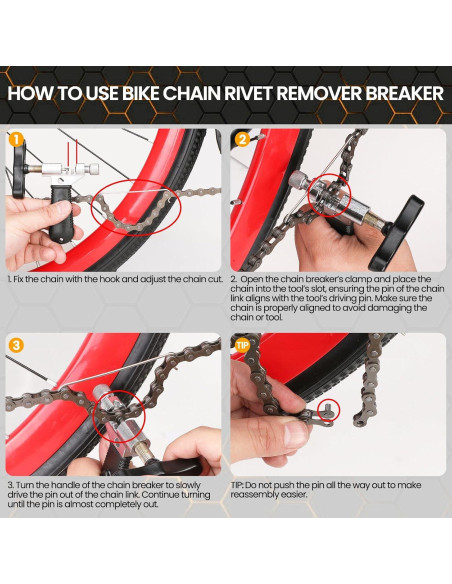 HOW TO USE BIKE CHAIN RIVET REMOVER BREAKER

1

1. Fix the chain with the hook and adjust the chain cut.

2

2. Open the chain breaker's clamp and place the chain into the tool's slot, ensuring the pin of the chain link aligns with the tool's driving pin. Make sure the chain is properly aligned to avoid damaging the chain or tool.

3

3. Turn the handle of the chain breaker to slowly drive the pin out of the chain link. Continue turning until the pin is almost completely out.

TIP

TIP: Do not push the pin all the way out to make reassembly easier.