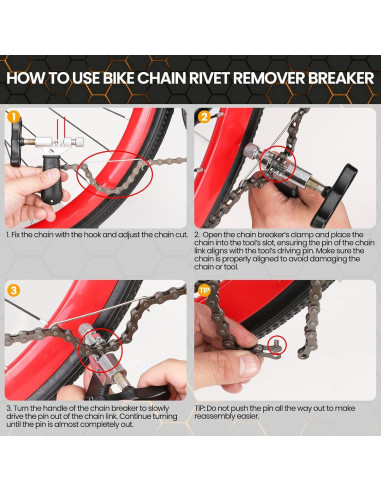 HOW TO USE BIKE CHAIN RIVET REMOVER BREAKER

1

1. Fix the chain with the hook and adjust the chain cut.

2

2. Open the chain breaker's clamp and place the chain into the tool's slot, ensuring the pin of the chain link aligns with the tool's driving pin. Make sure the chain is properly aligned to avoid damaging the chain or tool.

3

3. Turn the handle of the chain breaker to slowly drive the pin out of the chain link. Continue turning until the pin is almost completely out.

TIP

TIP: Do not push the pin all the way out to make reassembly easier.