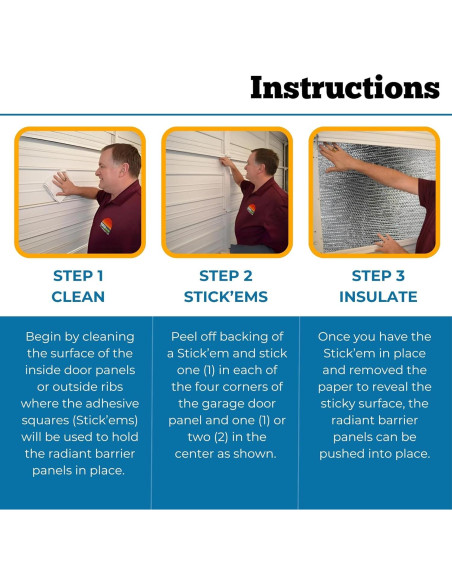 Instructions

STEP 1
CLEAN

Begin by cleaning the surface of the inside door panels or outside ribs where the adhesive squares (Stick'ems) will be used to hold the radiant barrier panels in place.

STEP 2
STICK'EMS

Peel off backing of a Stick'em and stick one (1) in each of the four corners of the garage door panel and one (1) or two (2) in the center as shown.

STEP 3
INSULATE

Once you have the Stick'em in place and removed the paper to reveal the sticky surface, the radiant barrier panels can be pushed into place.