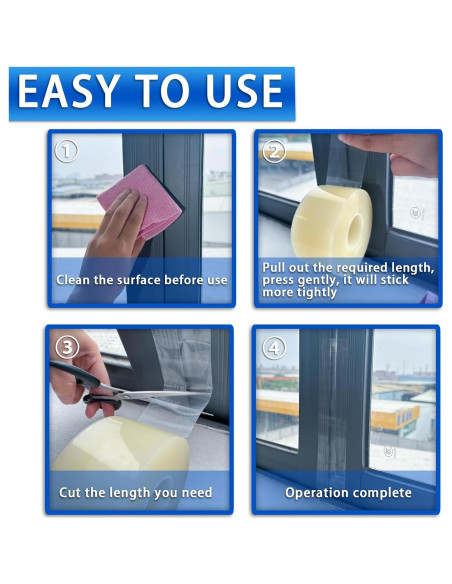 EASY TO USE

1
Clean the surface before use

2
Pull out the required length, press gently, it will stick more tightly

3
Cut the length you need

4
Operation complete