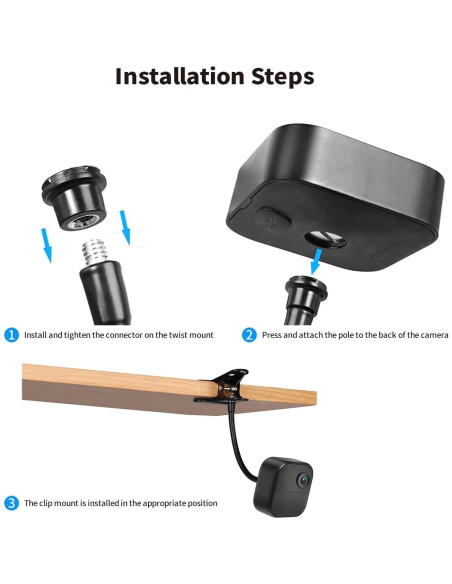 Installation Steps

1 Install and tighten the connector on the twist mount

2 Press and attach the pole to the back of the camera

3 The clip mount is installed in the appropriate position