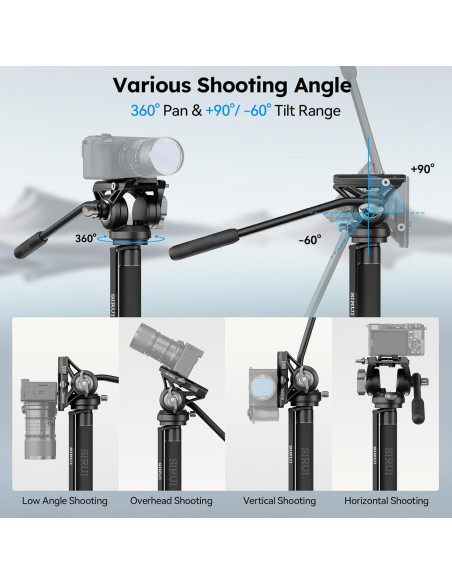 Various Shooting Angle
360° Pan & +90°/ -60° Tilt Range

360°

+90°

-60°

SIRUI

SIRUI

SIRUI

SIRUI

SIRUI

SIRUI

Low Angle Shooting

Overhead Shooting

Vertical Shooting

Horizontal Shooting