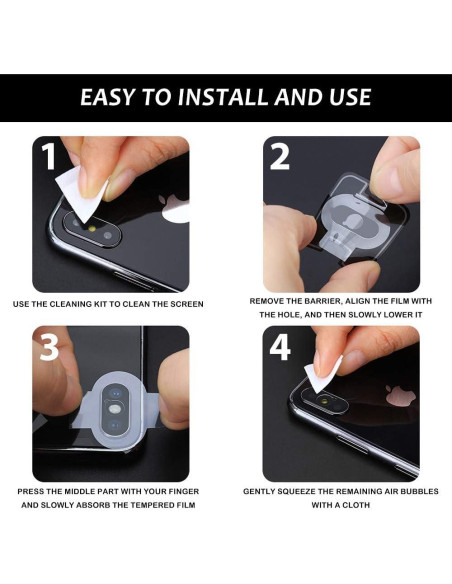 EASY TO INSTALL AND USE

1

USE THE CLEANING KIT TO CLEAN THE SCREEN

2

REMOVE THE BARRIER, ALIGN THE FILM WITH THE HOLE, AND THEN SLOWLY LOWER IT

3

PRESS THE MIDDLE PART WITH YOUR FINGER AND SLOWLY ABSORB THE TEMPERED FILM

4

GENTLY SQUEEZE THE REMAINING AIR BUBBLES WITH A CLOTH