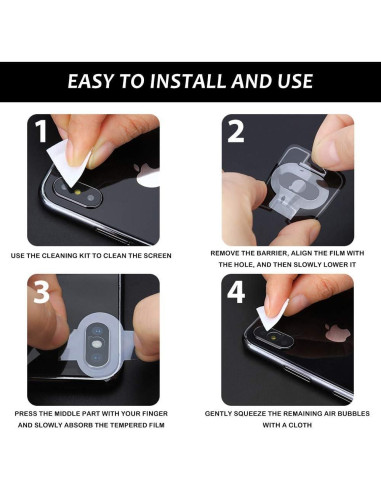 EASY TO INSTALL AND USE

1

USE THE CLEANING KIT TO CLEAN THE SCREEN

2

REMOVE THE BARRIER, ALIGN THE FILM WITH THE HOLE, AND THEN SLOWLY LOWER IT

3

PRESS THE MIDDLE PART WITH YOUR FINGER AND SLOWLY ABSORB THE TEMPERED FILM

4

GENTLY SQUEEZE THE REMAINING AIR BUBBLES WITH A CLOTH