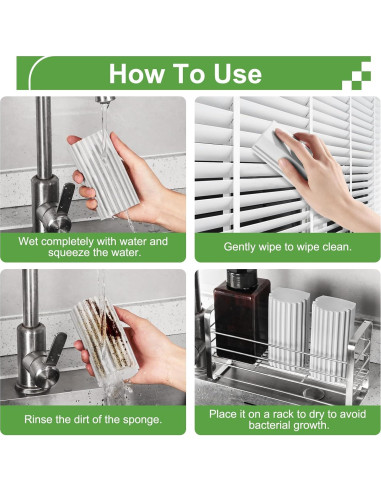 How To Use

Wet completely with water and squeeze the water.

Gently wipe to wipe clean.

Rinse the dirt of the sponge.

Place it on a rack to dry to avoid bacterial growth.