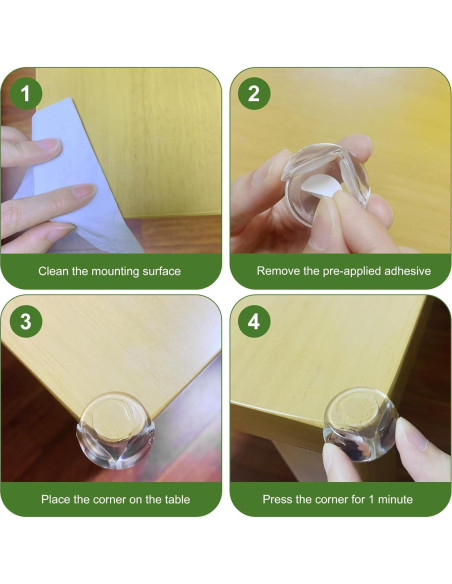 1

Clean the mounting surface

2

Remove the pre-applied adhesive

3

Place the corner on the table

4

Press the corner for 1 minute