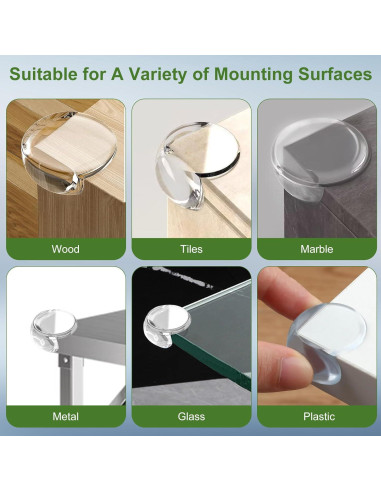 Suitable for A Variety of Mounting Surfaces

Wood

Tiles

Marble

Metal

Glass

Plastic