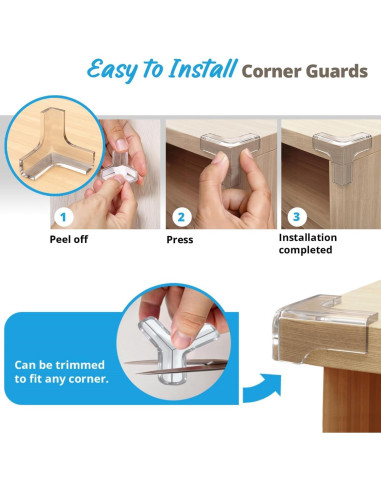 Easy to Install Corner Guards

1
Peel off

2
Press

3
Installation completed

Can be trimmed to fit any corner.