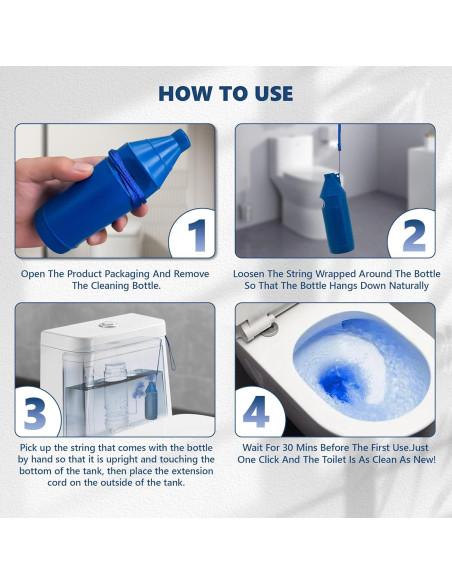 HOW TO USE

1

Open The Product Packaging And Remove The Cleaning Bottle.

2

Loosen The String Wrapped Around The Bottle So That The Bottle Hangs Down Naturally

3

Pick up the string that comes with the bottle by hand so that it is upright and touching the bottom of the tank, then place the extension cord on the outside of the tank.

4

Wait For 30 Mins Before The First Use.Just One Click And The Toilet Is As Clean As New!