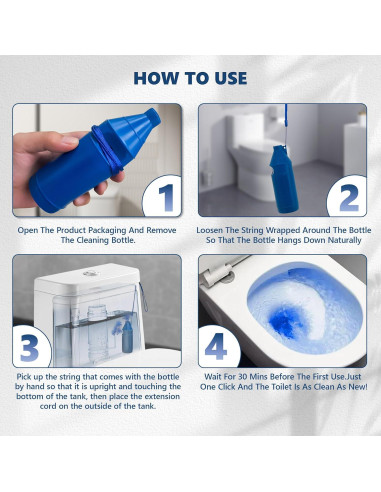 HOW TO USE

1

Open The Product Packaging And Remove The Cleaning Bottle.

2

Loosen The String Wrapped Around The Bottle So That The Bottle Hangs Down Naturally

3

Pick up the string that comes with the bottle by hand so that it is upright and touching the bottom of the tank, then place the extension cord on the outside of the tank.

4

Wait For 30 Mins Before The First Use.Just One Click And The Toilet Is As Clean As New!