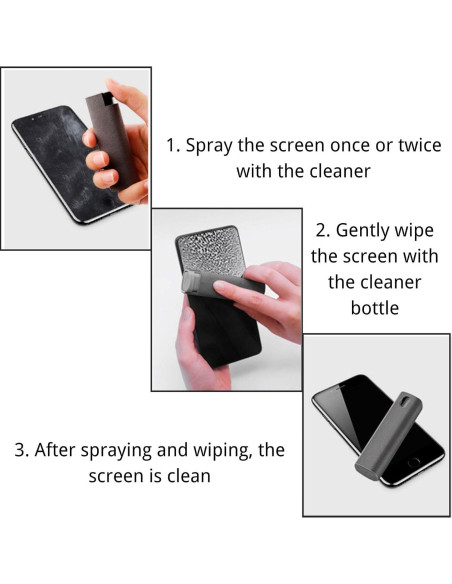 1. Spray the screen once or twice with the cleaner

2. Gently wipe the screen with the cleaner bottle

3. After spraying and wiping, the screen is clean