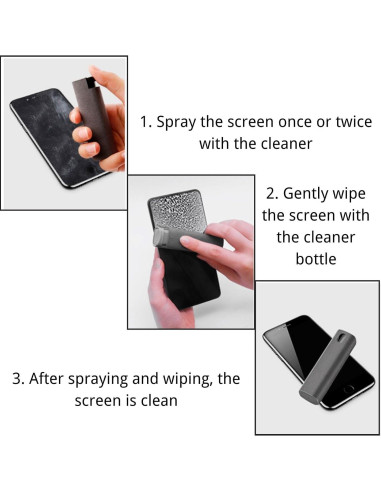 1. Spray the screen once or twice with the cleaner

2. Gently wipe the screen with the cleaner bottle

3. After spraying and wiping, the screen is clean