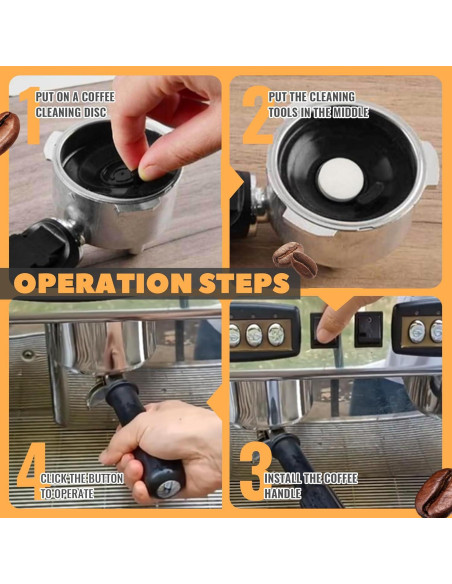 1 PUT ON A COFFEE CLEANING DISC

2 PUT THE CLEANING TOOLS IN THE MIDDLE

OPERATION STEPS

4 CLICK THE BUTTON TO OPERATE

3 INSTALL THE COFFEE HANDLE