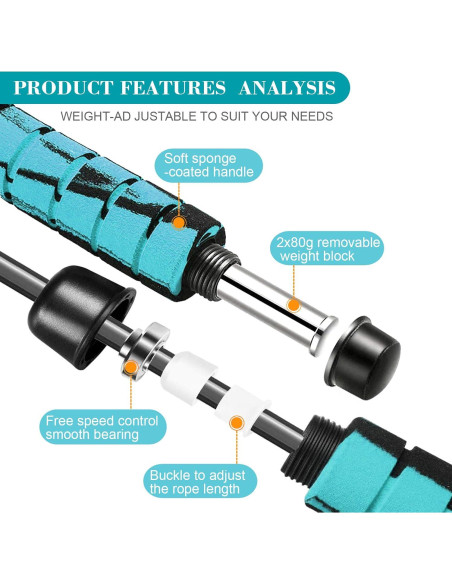 PRODUCT FEATURES ANALYSIS

WEIGHT-AD JUSTABLE TO SUIT YOUR NEEDS

Soft sponge -coated handle

2x80g removable weight block

Free speed control smooth bearing

Buckle to adjust the rope length