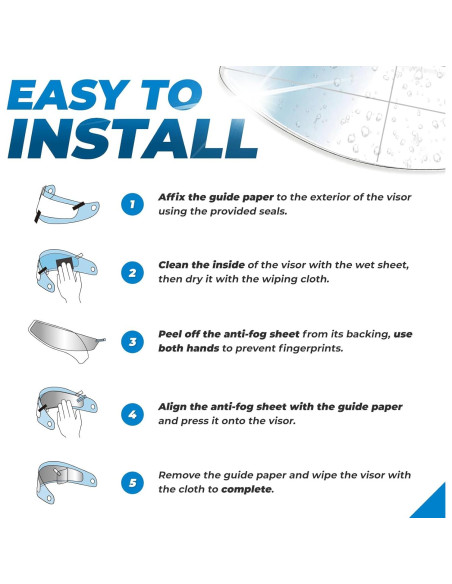 EASY TO INSTALL

1 Affix the guide paper to the exterior of the visor using the provided seals.

2 Clean the inside of the visor with the wet sheet, then dry it with the wiping cloth.

3 Peel off the anti-fog sheet from its backing, use both hands to prevent fingerprints.

4 Align the anti-fog sheet with the guide paper and press it onto the visor.

5 Remove the guide paper and wipe the visor with the cloth to complete.