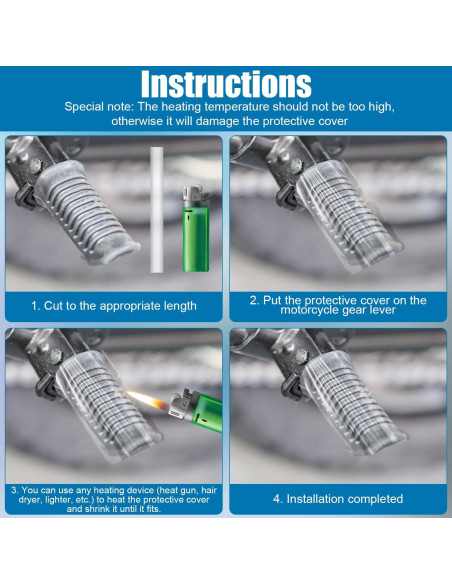 Instructions

Special note: The heating temperature should not be too high, otherwise it will damage the protective cover

1. Cut to the appropriate length

2. Put the protective cover on the motorcycle gear lever

3. You can use any heating device (heat gun, hair dryer, lighter, etc.) to heat the protective cover and shrink it until it fits.

4. Installation completed