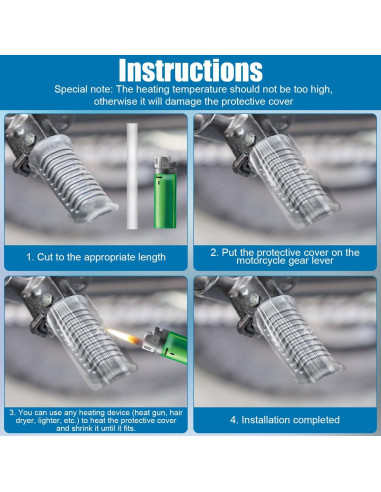 Instructions

Special note: The heating temperature should not be too high, otherwise it will damage the protective cover

1. Cut to the appropriate length

2. Put the protective cover on the motorcycle gear lever

3. You can use any heating device (heat gun, hair dryer, lighter, etc.) to heat the protective cover and shrink it until it fits.

4. Installation completed