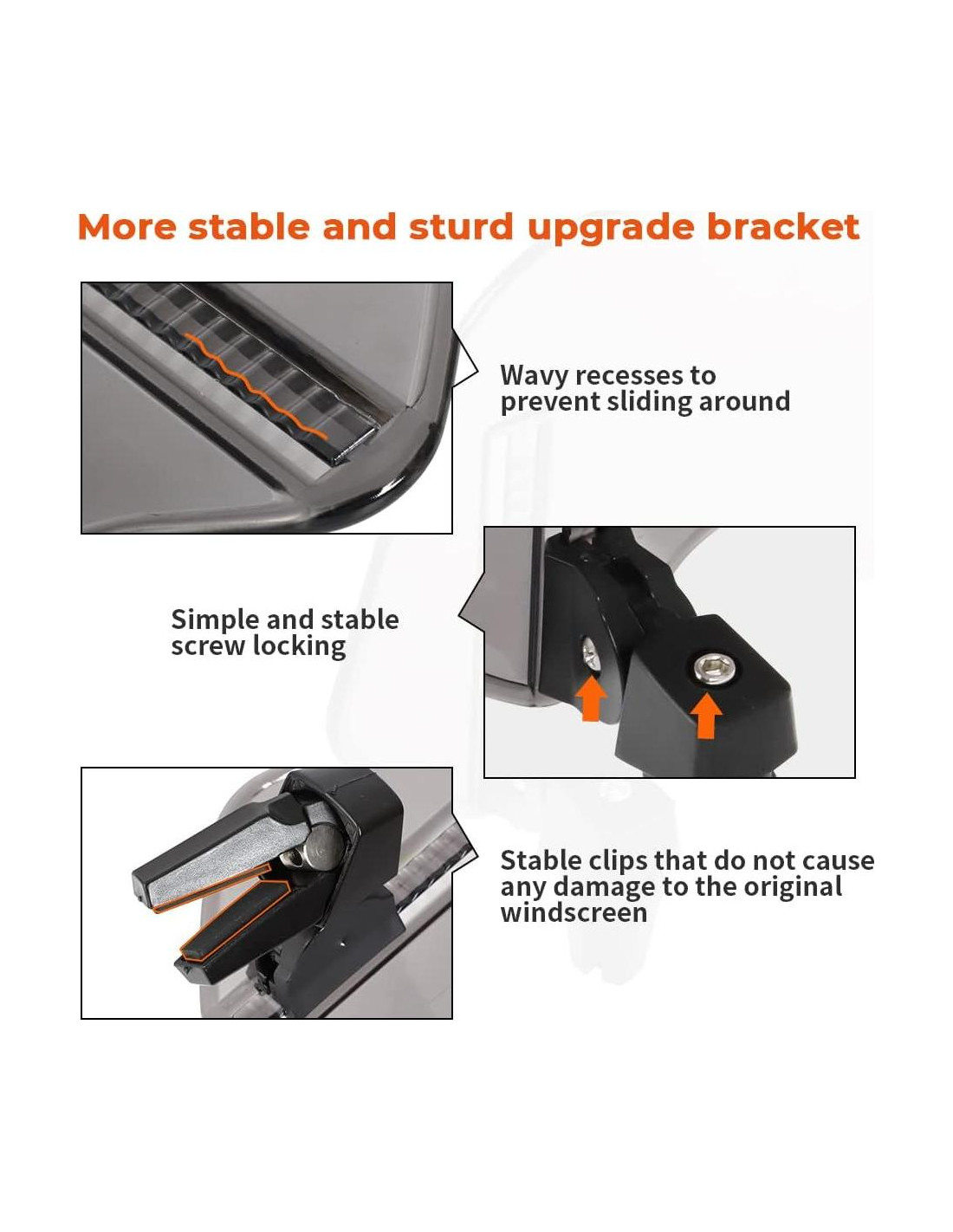 More stable and sturd upgrade bracket

Wavy recesses to prevent sliding around

Simple and stable screw locking

Stable clips that do not cause any damage to the original windscreen