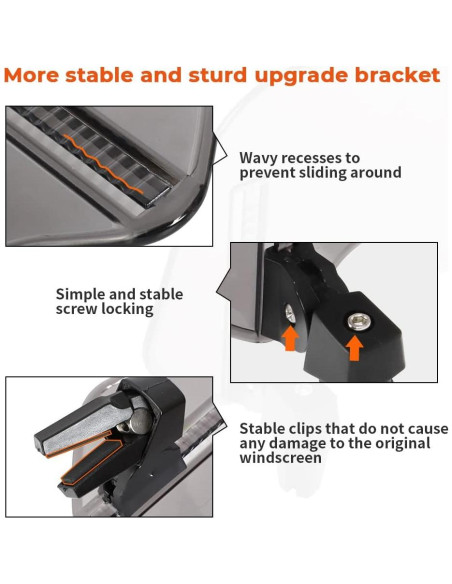 More stable and sturd upgrade bracket

Wavy recesses to prevent sliding around

Simple and stable screw locking

Stable clips that do not cause any damage to the original windscreen