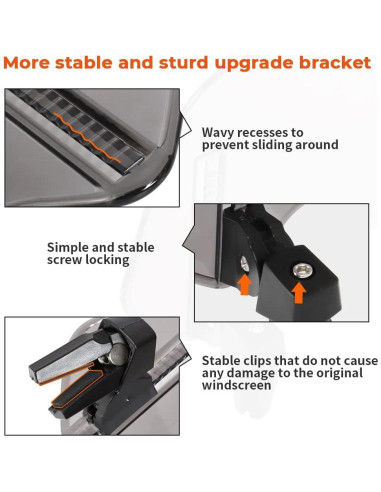 More stable and sturd upgrade bracket

Wavy recesses to prevent sliding around

Simple and stable screw locking

Stable clips that do not cause any damage to the original windscreen