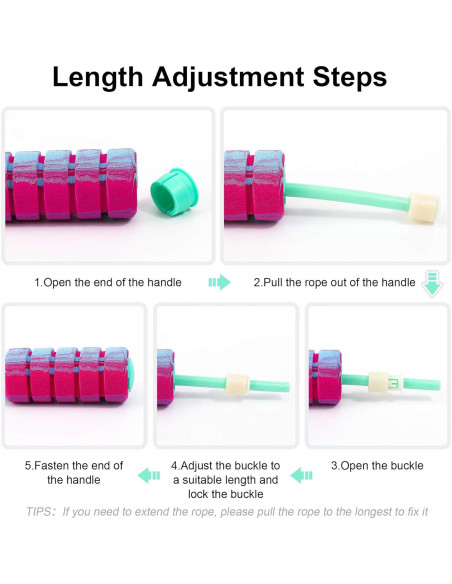 Length Adjustment Steps

1.Open the end of the handle

2.Pull the rope out of the handle

5.Fasten the end of the handle

4.Adjust the buckle to a suitable length and lock the buckle

3.Open the buckle

TIPS: If you need to extend the rope, please pull the rope to the longest to fix it