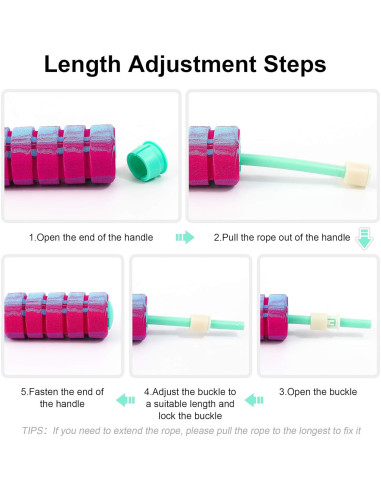 Length Adjustment Steps

1.Open the end of the handle

2.Pull the rope out of the handle

5.Fasten the end of the handle

4.Adjust the buckle to a suitable length and lock the buckle

3.Open the buckle

TIPS: If you need to extend the rope, please pull the rope to the longest to fix it