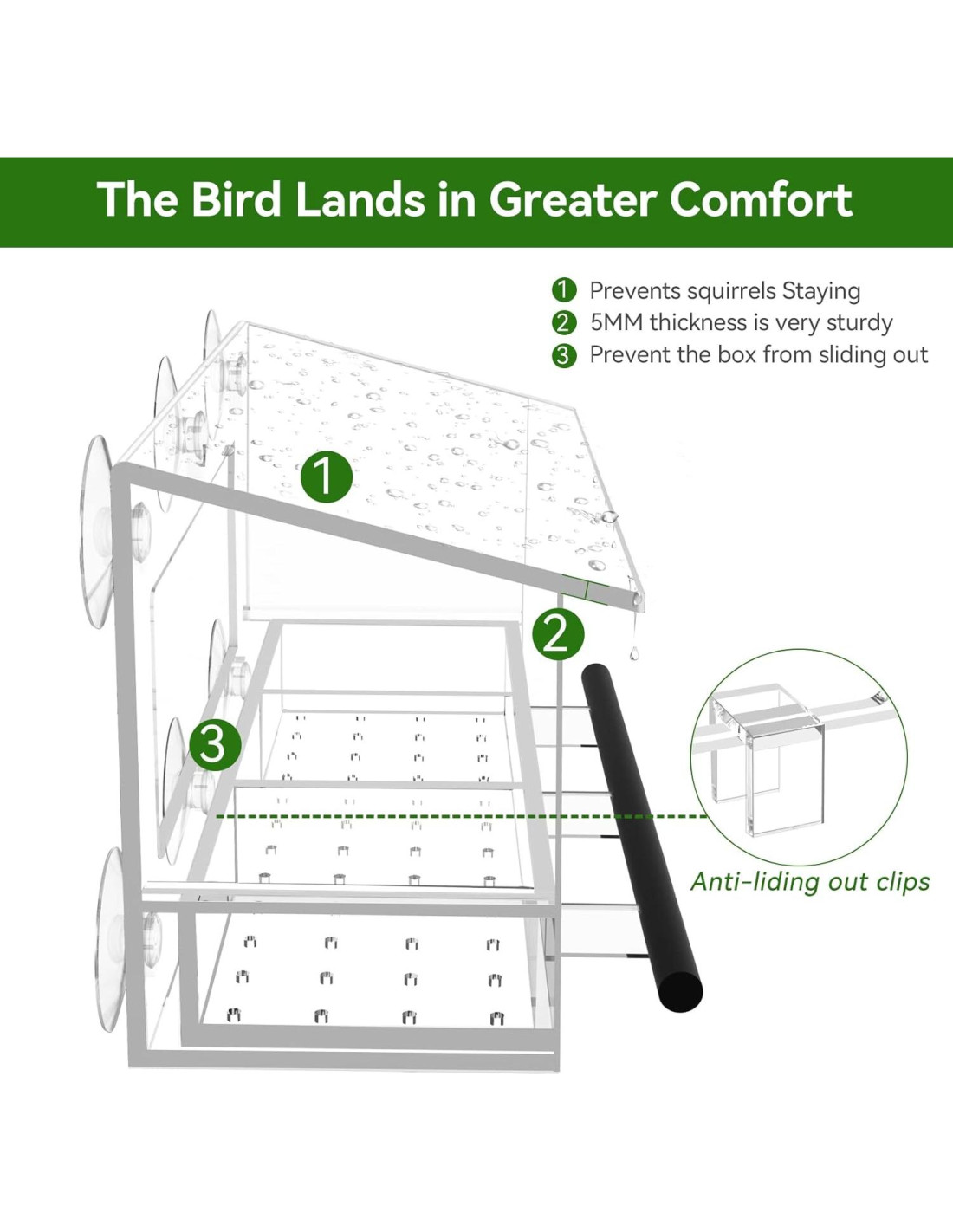 The Bird Lands in Greater Comfort

1 Prevents squirrels Staying
2 5MM thickness is very sturdy
3 Prevent the box from sliding out

1

2

3

Anti-liding out clips