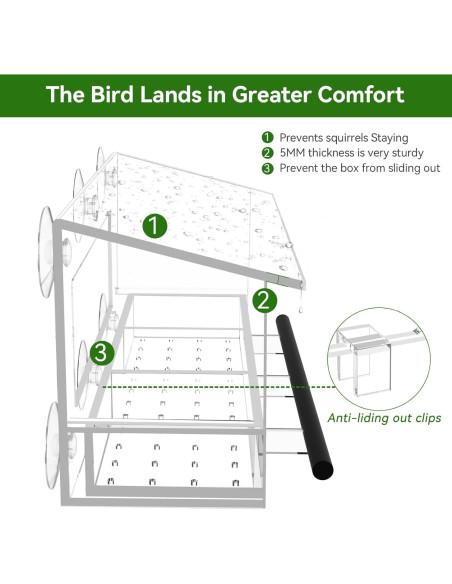 The Bird Lands in Greater Comfort

1 Prevents squirrels Staying
2 5MM thickness is very sturdy
3 Prevent the box from sliding out

1

2

3

Anti-liding out clips