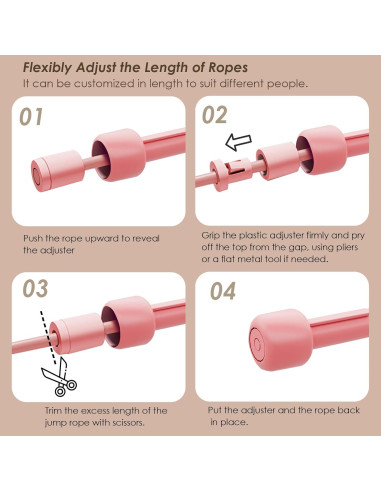 Flexibly Adjust the Length of Ropes
It can be customized in length to suit different people.

01

Push the rope upward to reveal the adjuster

02

Grip the plastic adjuster firmly and pry off the top from the gap, using pliers or a flat metal tool if needed.

03

Trim the excess length of the jump rope with scissors.

04

Put the adjuster and the rope back in place.