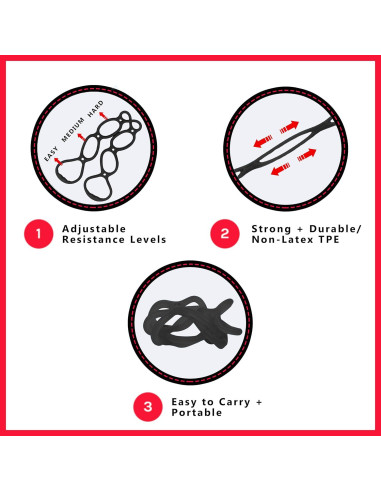 EASY MEDIUM HARD

1 Adjustable Resistance Levels

2 Strong + Durable/ Non-Latex TPE

3 Easy to Carry + Portable