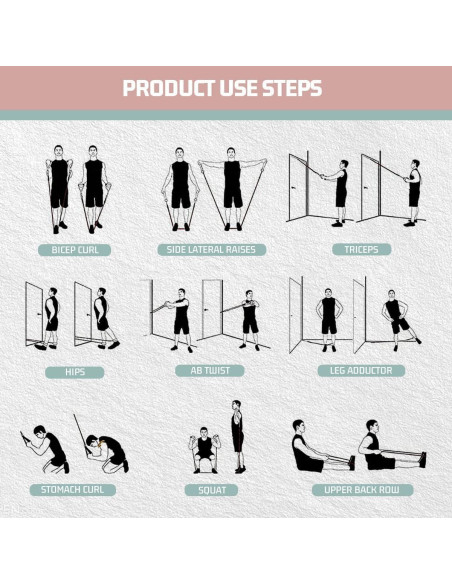 PRODUCT USE STEPS

BICEP CURL

SIDE LATERAL RAISES

TRICEPS

HIPS

AB TWIST

LEG ADDUCTOR

STOMACH CURL

SQUAT

UPPER BACK ROW