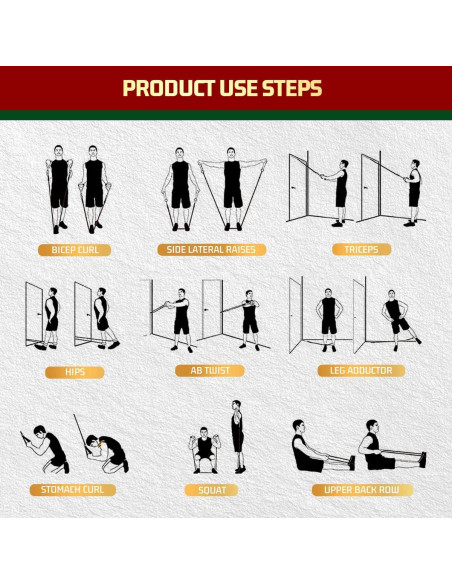 PRODUCT USE STEPS

BICEP CURL

SIDE LATERAL RAISES

TRICEPS

HIPS

AB TWIST

LEG ADDUCTOR

STOMACH CURL

SQUAT

UPPER BACK ROW