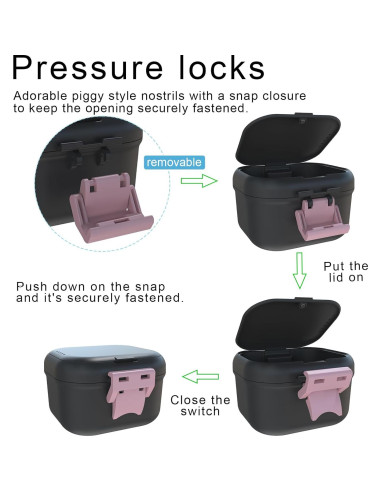 Pressure locks

Adorable piggy style nostrils with a snap closure to keep the opening securely fastened.

removable

Put the lid on

Push down on the snap and it's securely fastened.

Close the switch