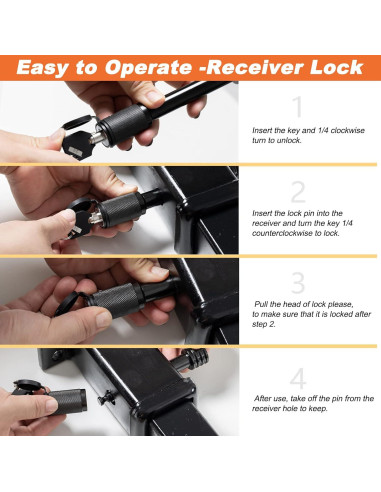 Easy to Operate -Receiver Lock

1

Insert the key and 1/4 clockwise turn to unlock.

2

Insert the lock pin into the receiver and turn the key 1/4 counterclockwise to lock.

3

Pull the head of lock please, to make sure that it is locked after step 2.

4

After use, take off the pin from the receiver hole to keep.