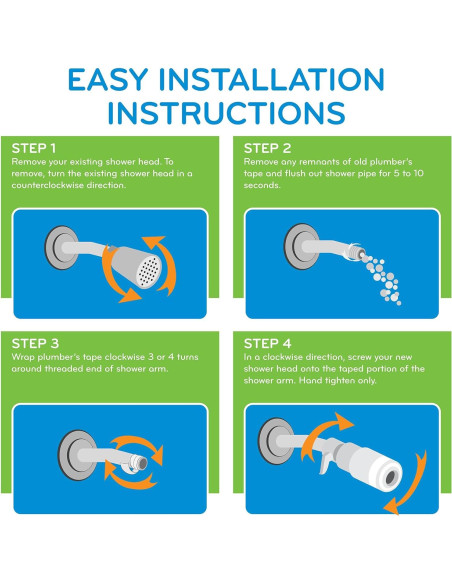 EASY INSTALLATION INSTRUCTIONS

STEP 1
Remove your existing shower head. To remove, turn the existing shower head in a counterclockwise direction.

STEP 2
Remove any remnants of old plumber's tape and flush out shower pipe for 5 to 10 seconds.

STEP 3
Wrap plumber's tape clockwise 3 or 4 turns around threaded end of shower arm.

STEP 4
In a clockwise direction, screw your new shower head onto the taped portion of the shower arm. Hand tighten only.