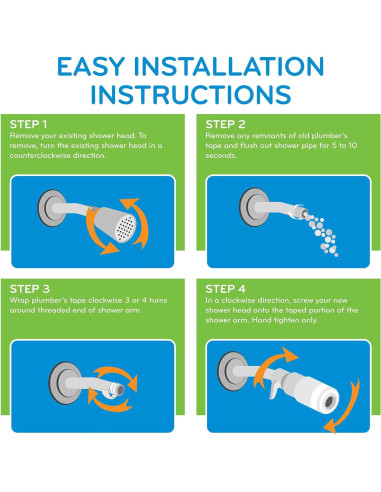 EASY INSTALLATION INSTRUCTIONS

STEP 1
Remove your existing shower head. To remove, turn the existing shower head in a counterclockwise direction.

STEP 2
Remove any remnants of old plumber's tape and flush out shower pipe for 5 to 10 seconds.

STEP 3
Wrap plumber's tape clockwise 3 or 4 turns around threaded end of shower arm.

STEP 4
In a clockwise direction, screw your new shower head onto the taped portion of the shower arm. Hand tighten only.