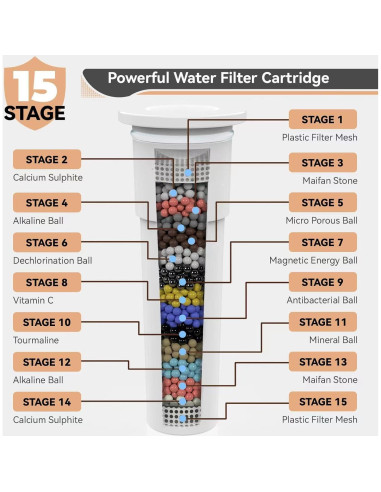 15 STAGE

Powerful Water Filter Cartridge

STAGE 1
Plastic Filter Mesh

STAGE 2
Calcium Sulphite

STAGE 3
Maifan Stone

STAGE 4
Alkaline Ball

STAGE 5
Micro Porous Ball

STAGE 6
Dechlorination Ball

STAGE 7
Magnetic Energy Ball

STAGE 8
Vitamin C

STAGE 9
Antibacterial Ball

STAGE 10
Tourmaline

STAGE 11
Mineral Ball

STAGE 12
Alkaline Ball

STAGE 13
Maifan Stone

STAGE 14
Calcium Sulphite

STAGE 15
Plastic Filter Mesh