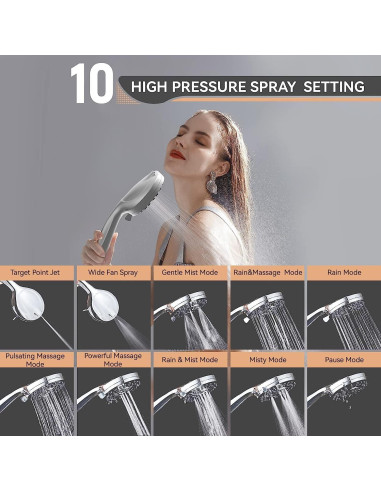 10 HIGH PRESSURE SPRAY SETTING

Target Point Jet

Wide Fan Spray

Gentle Mist Mode

Rain&Massage Mode

Rain Mode

Pulsating Massage Mode

Powerful Massage Mode

Rain & Mist Mode

Misty Mode

Pause Mode