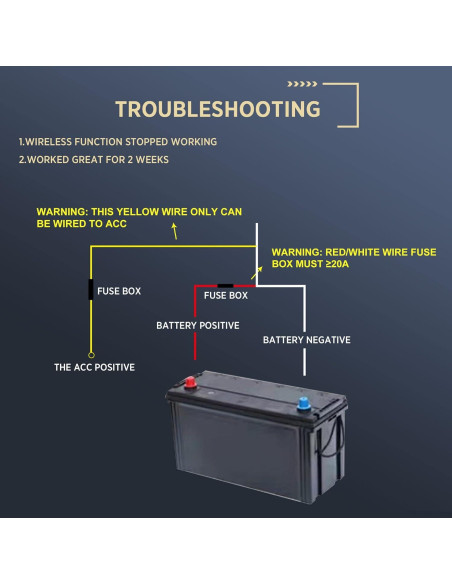 TROUBLESHOOTING

1.WIRELESS FUNCTION STOPPED WORKING

2.WORKED GREAT FOR 2 WEEKS

WARNING: THIS YELLOW WIRE ONLY CAN BE WIRED TO ACC

WARNING: RED/WHITE WIRE FUSE BOX MUST ≥20A

FUSE BOX

FUSE BOX

BATTERY POSITIVE

BATTERY NEGATIVE

THE ACC POSITIVE