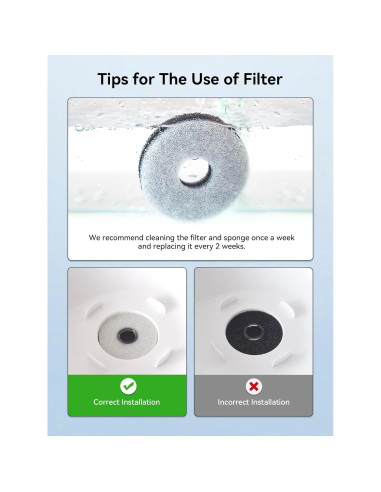 Tips for The Use of Filter

We recommend cleaning the filter and sponge once a week and replacing it every 2 weeks.

Correct Installation

Incorrect Installation